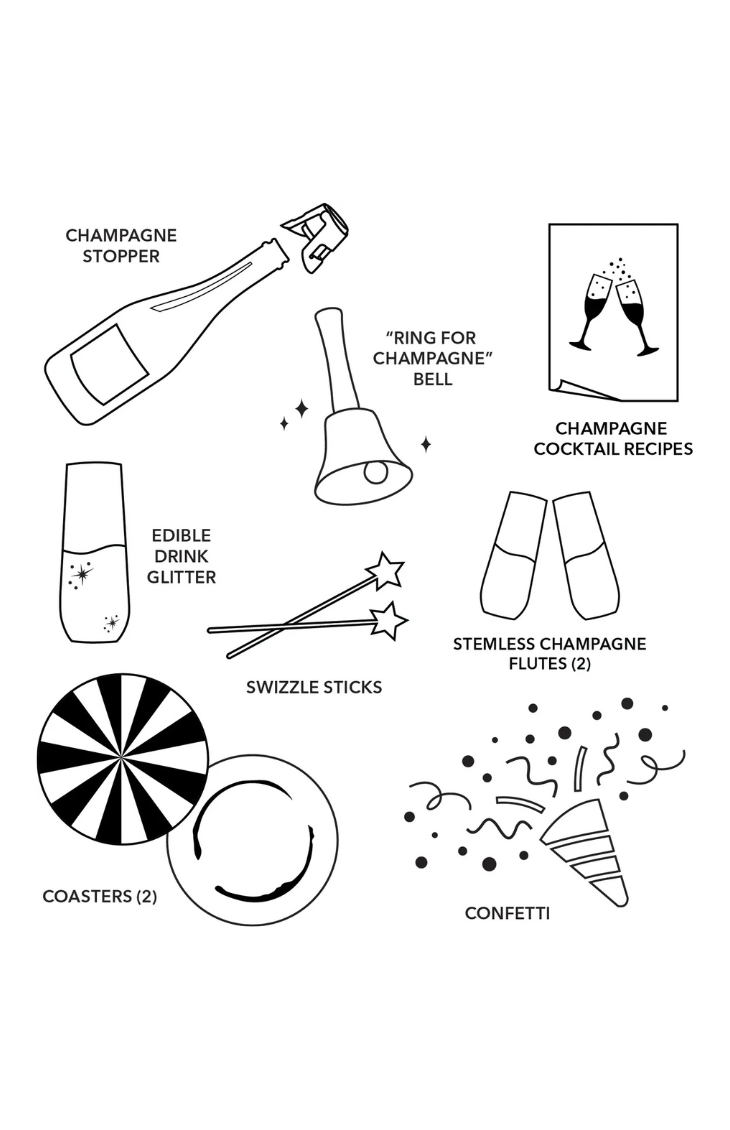 CHAMPAGNE STOPPER

"RING FOR CHAMPAGNE" BELL

CHAMPAGNE COCKTAIL RECIPES

EDIBLE DRINK GLITTER

SWIZZLE STICKS

STEMLESS CHAMPAGNE FLUTES (2)

COASTERS (2)

CONFETTI